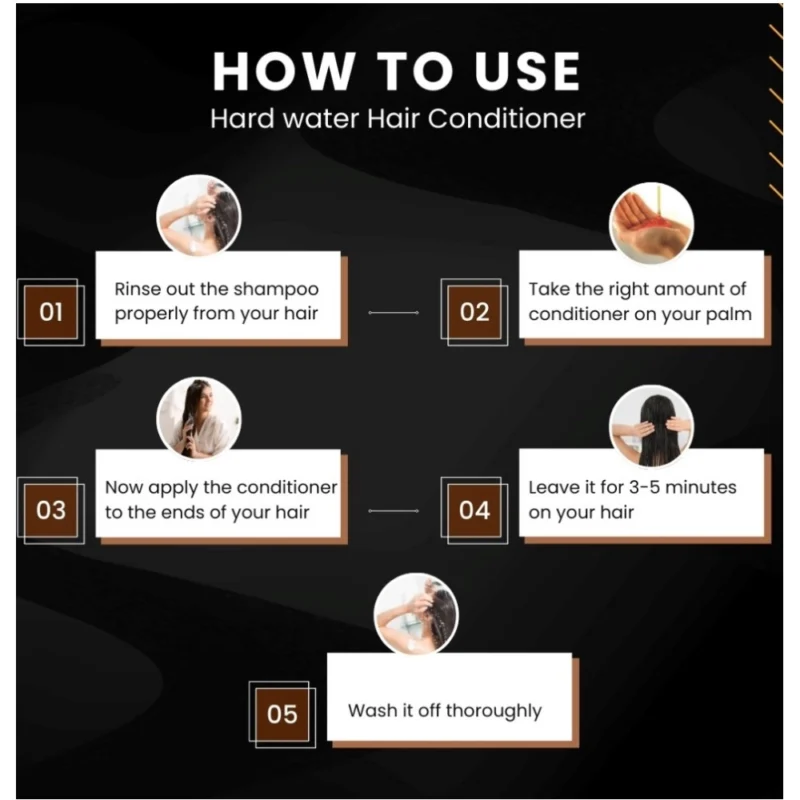 HOW TO USE
Hard water Hair Conditioner

01
Rinse out the shampoo properly from your hair

02
Take the right amount of conditioner on your palm

03
Now apply the conditioner to the ends of your hair

04
Leave it for 3-5 minutes on your hair

05
Wash it off thoroughly